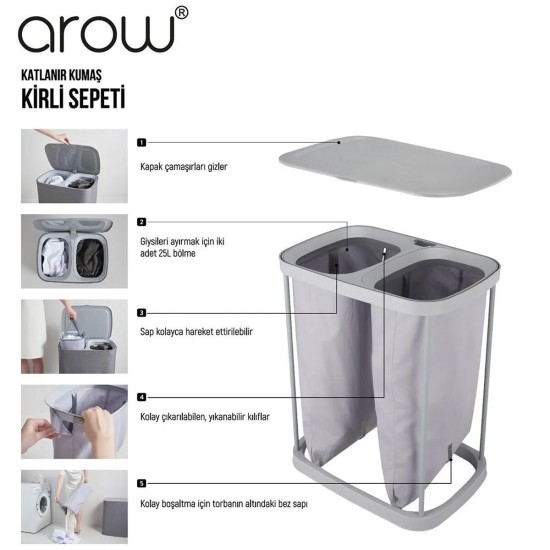 arow®

KATLANIR KUMAŞ
KİRLİ SEPETİ

1
Kapak çamaşırları gizler

2
Giysileri ayırmak için iki adet 25L bölme

3
Sap kolayca hareket ettirilebilir

4
Kolay çıkarılabilen, yıkanabilir kılıflar

5
Kolay boşaltma için torbanın altındaki bez sapı