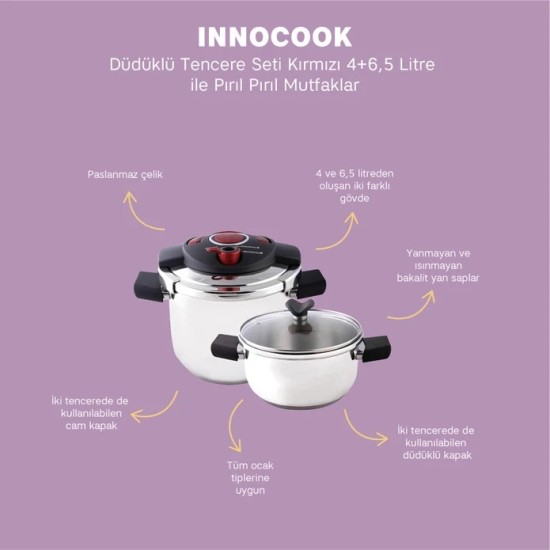 INNOCOOK

Düdüklü Tencere Seti Kırmızı 4+6,5 Litre ile Pırıl Pırıl Mutfaklar

Paslanmaz çelik

4 ve 6,5 litreden oluşan iki farklı gövde

Yanmayan ve ısınmayan bakalit yan saplar

İki tencerede de kullanılabilen cam kapak

Tüm ocak tiplerine uygun

İki tencerede de kullanılabilen düdüklü kapak