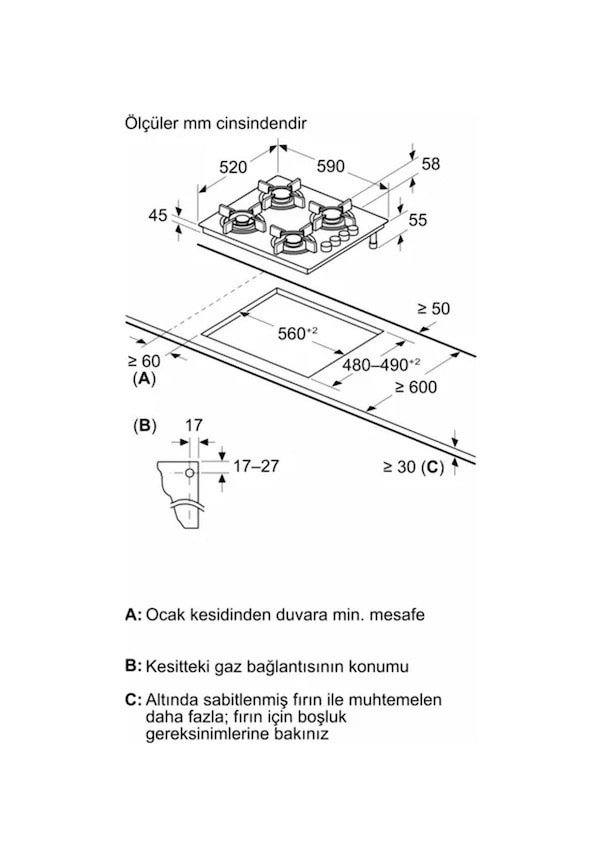 Ölçüler mm cinsindendir

520

590

58

45

55

≥ 50

$560^{+2}$

≥ 60
(A)

$480–490^{+2}$

≥ 600

(B)

17

17–27

≥ 30 (C)

A: Ocak kesidinden duvara min. mesafe

B: Kesitteki gaz bağlantısının konumu

C: Altında sabitlenmiş fırın ile muhtemelen daha fazla; fırın için boşluk gereksinimlerine bakınız