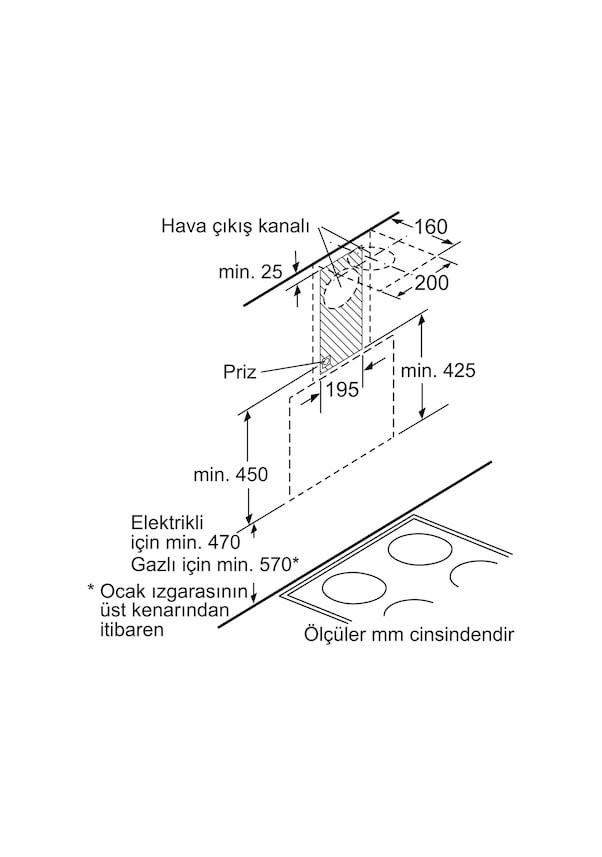 Hava çıkış kanalı

160

min. 25

200

Priz

195

min. 425

min. 450

Elektrikli için min. 470

Gazlı için min. 570*

* Ocak ızgarasının üst kenarından itibaren

Ölçüler mm cinsindendir