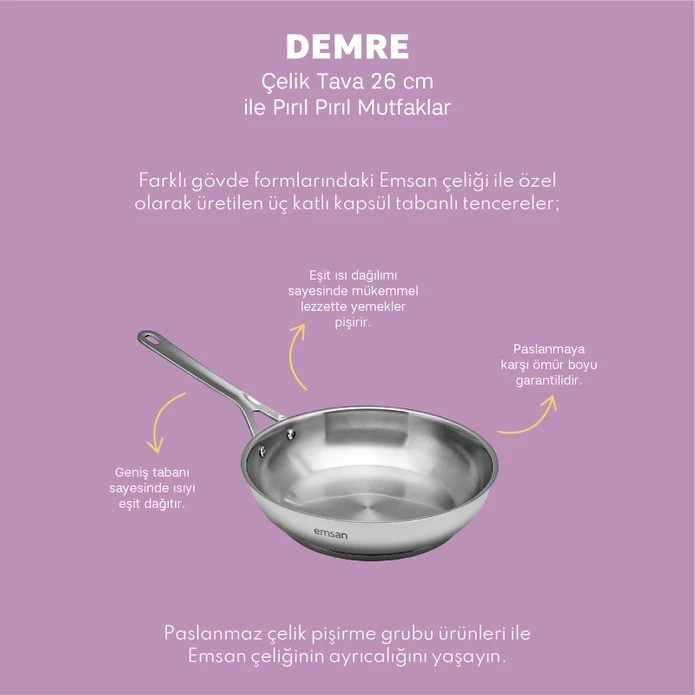 DEMRE
Çelik Tava 26 cm
ile Pırıl Pırıl Mutfaklar

Farklı gövde formlarındaki Emsan çeliği ile özel olarak üretilen üç katlı kapsül tabanlı tencereler;

Eşit ısı dağılımı sayesinde mükemmel lezzette yemekler pişirir.

Paslanmaya karşı ömür boyu garantilidir.

Geniş tabanı sayesinde ısıyı eşit dağıtır.

emsan

Paslanmaz çelik pişirme grubu ürünleri ile Emsan çeliğinin ayrıcalığını yaşayın.